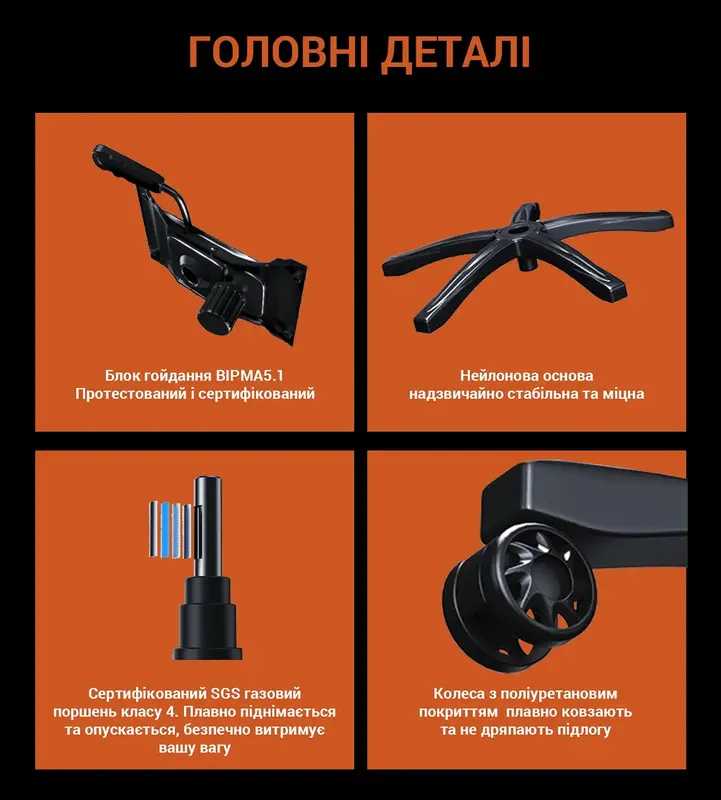 ГОЛОВНІ ДЕТАЛІ

Блок гойдання BIPMA5.1
Протестований і сертифікований

Нейлонова основа
надзвичайно стабільна та міцна

Сертифікований SGS газовий поршень класу 4. Плавно піднімається та опускається, безпечно витримує вашу вагу

Колеса з поліуретановим покриттям плавно ковзають та не дряпають підлогу