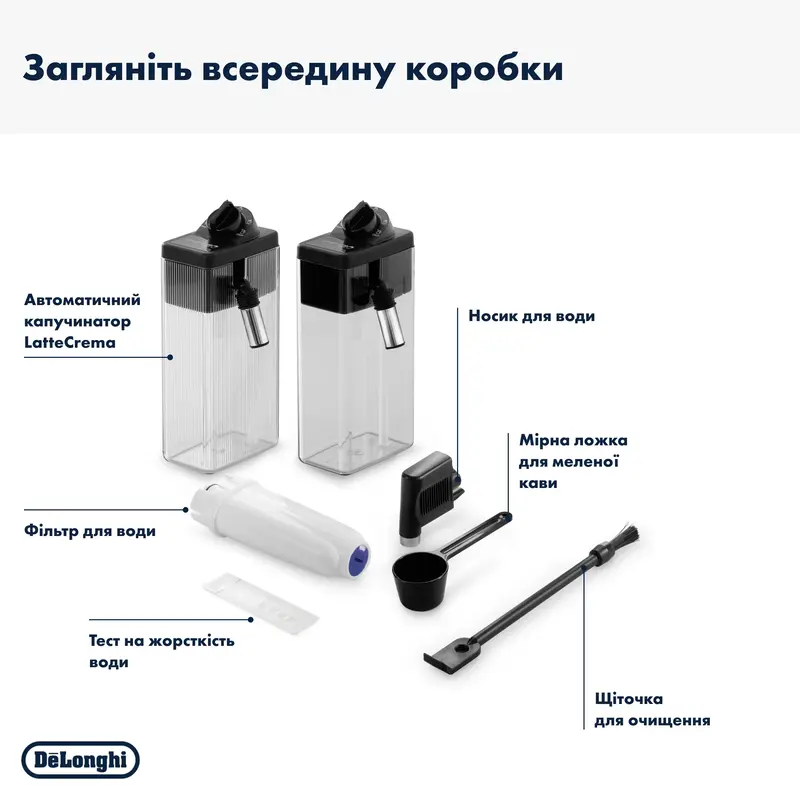 Загляніть всередину коробки

Автоматичний капучинатор LatteCrema

Носик для води

Мірна ложка для меленої кави

Фільтр для води

Тест на жорсткість води

Щіточка для очищення

DēLonghi