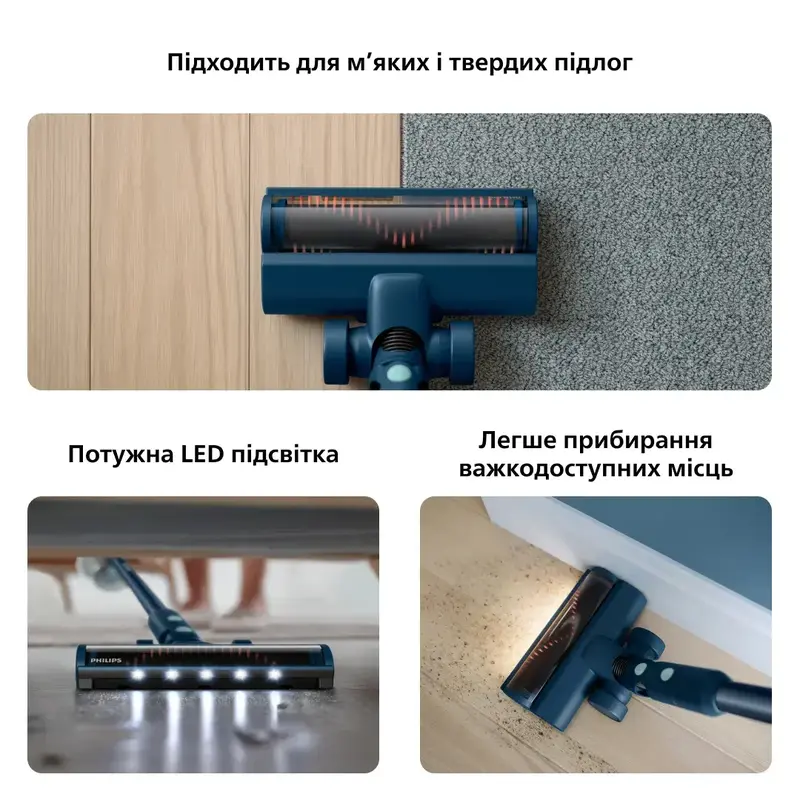 Підходить для м’яких і твердих підлог

Потужна LED підсвітка

PHILIPS

Легше прибирання важкодоступних місць