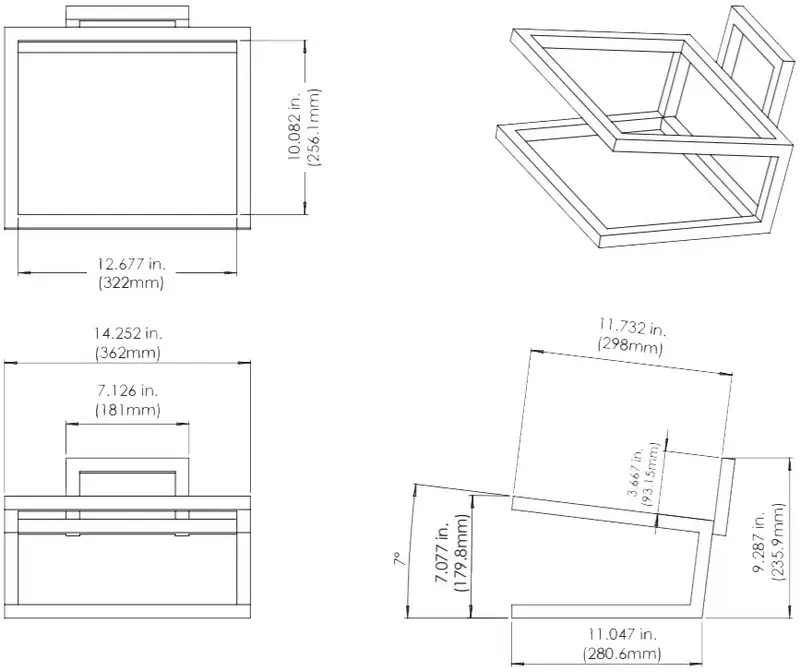 10.082 in.
(256.1mm)

12.677 in.
(322mm)

14.252 in.
(362mm)

7.126 in.
(181mm)

11.732 in.
(298mm)

3.667 in.
(93.15mm)

7°

7.077 in.
(179.8mm)

9.287 in.
(235.9mm)

11.047 in.
(280.6mm)