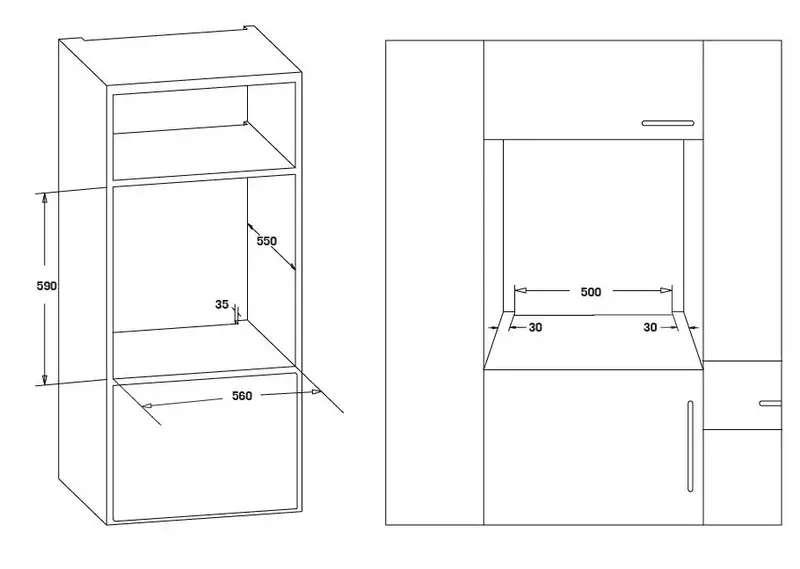 550

590

35

560

500

30

30