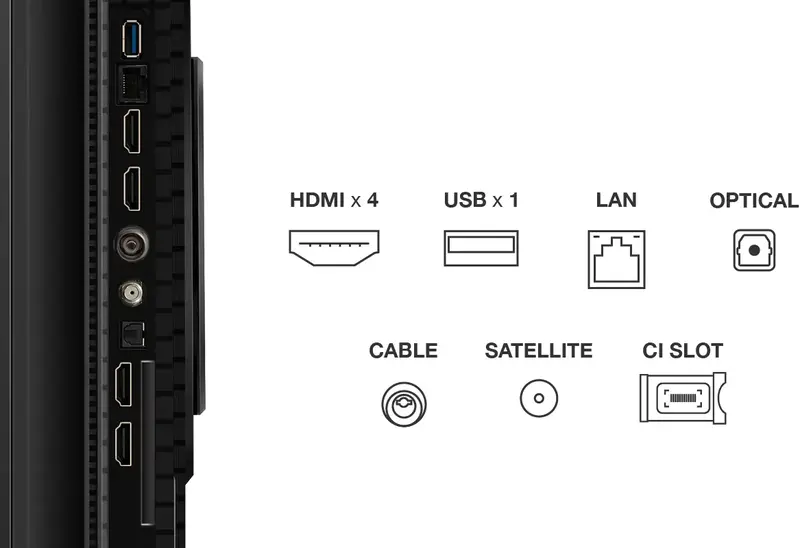 HDMI x 4
USB x 1
LAN
OPTICAL

CABLE
SATELLITE
CI SLOT