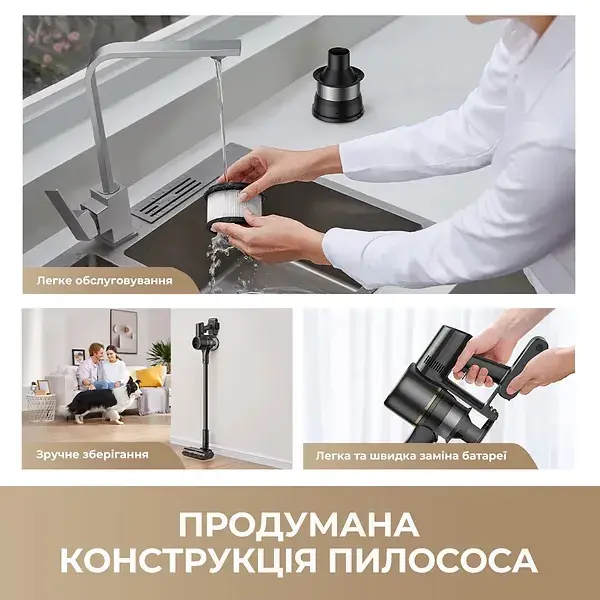 Легке обслуговування

Зручне зберігання

Легка та швидка заміна батареї

ПРОДУМАНА КОНСТРУКЦІЯ ПИЛОСОСА