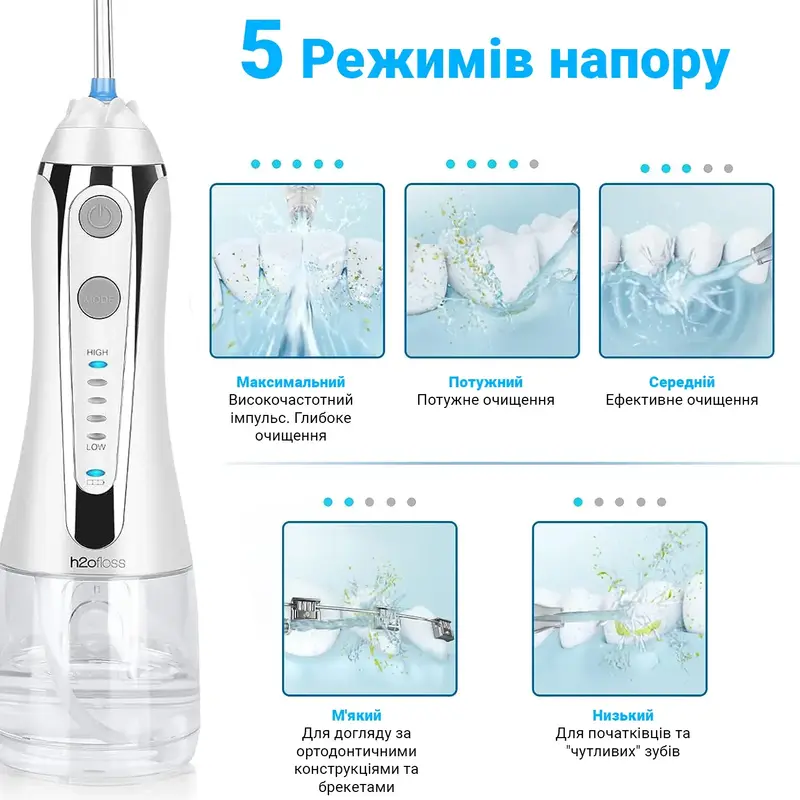 5 Режимів напору

MODE

HIGH

LOW

h2ofloss

Максимальний
Високочастотний імпульс. Глибоке очищення

Потужний
Потужне очищення

Середній
Ефективне очищення

М'який
Для догляду за ортодонтичними конструкціями та брекетами

Низький
Для початківців та "чутливих" зубів