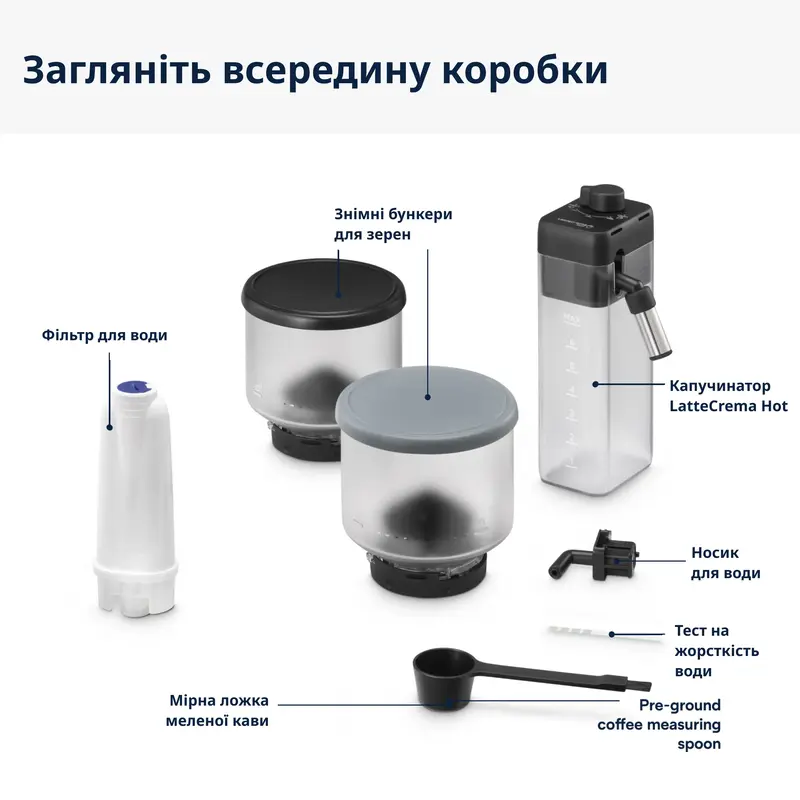 Загляніть всередину коробки

Знімні бункери для зерен

Фільтр для води

Капучинатор LatteCrema Hot

Носик для води

Тест на жорсткість води

Мірна ложка меленої кави

Pre-ground coffee measuring spoon