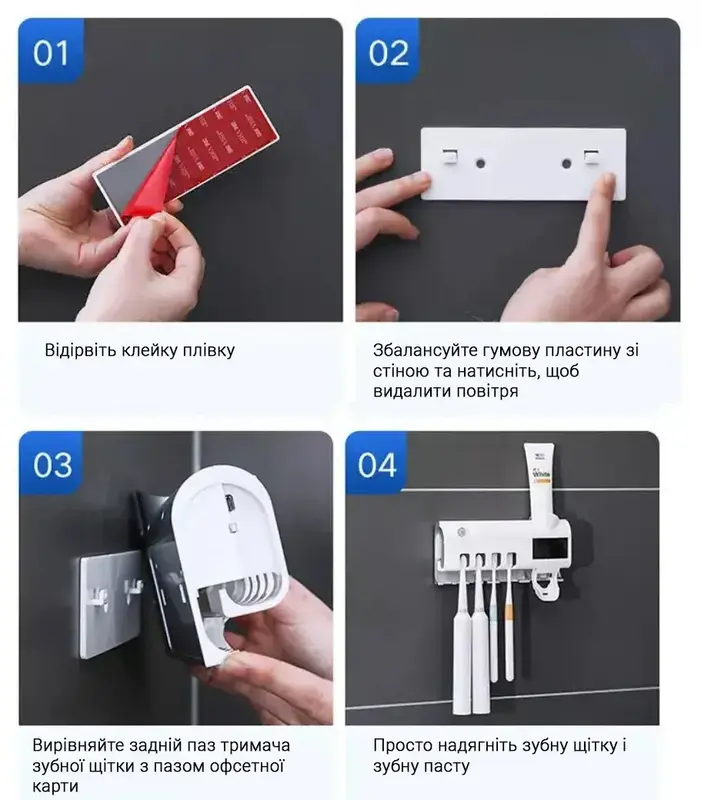 01

Відірвіть клейку плівку

02

Збалансуйте гумову пластину зі стіною та натисніть, щоб видалити повітря

03

Вирівняйте задній паз тримача зубної щітки з пазом офсетної карти

04

White

Просто надягніть зубну щітку і зубну пасту