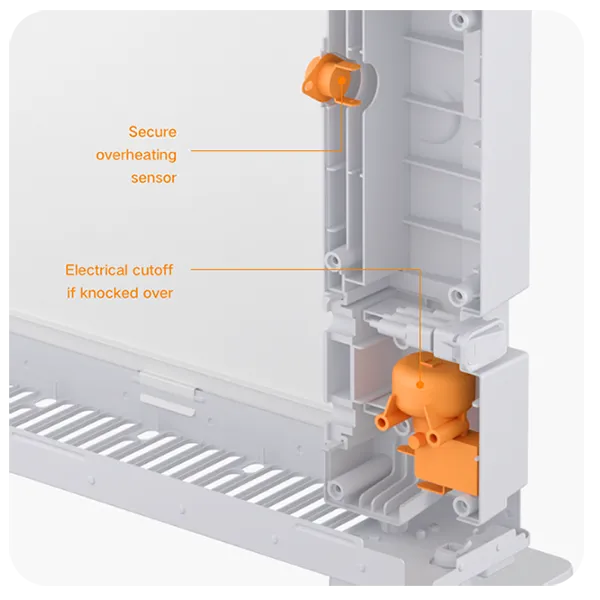 Secure overheating sensor

Electrical cutoff if knocked over