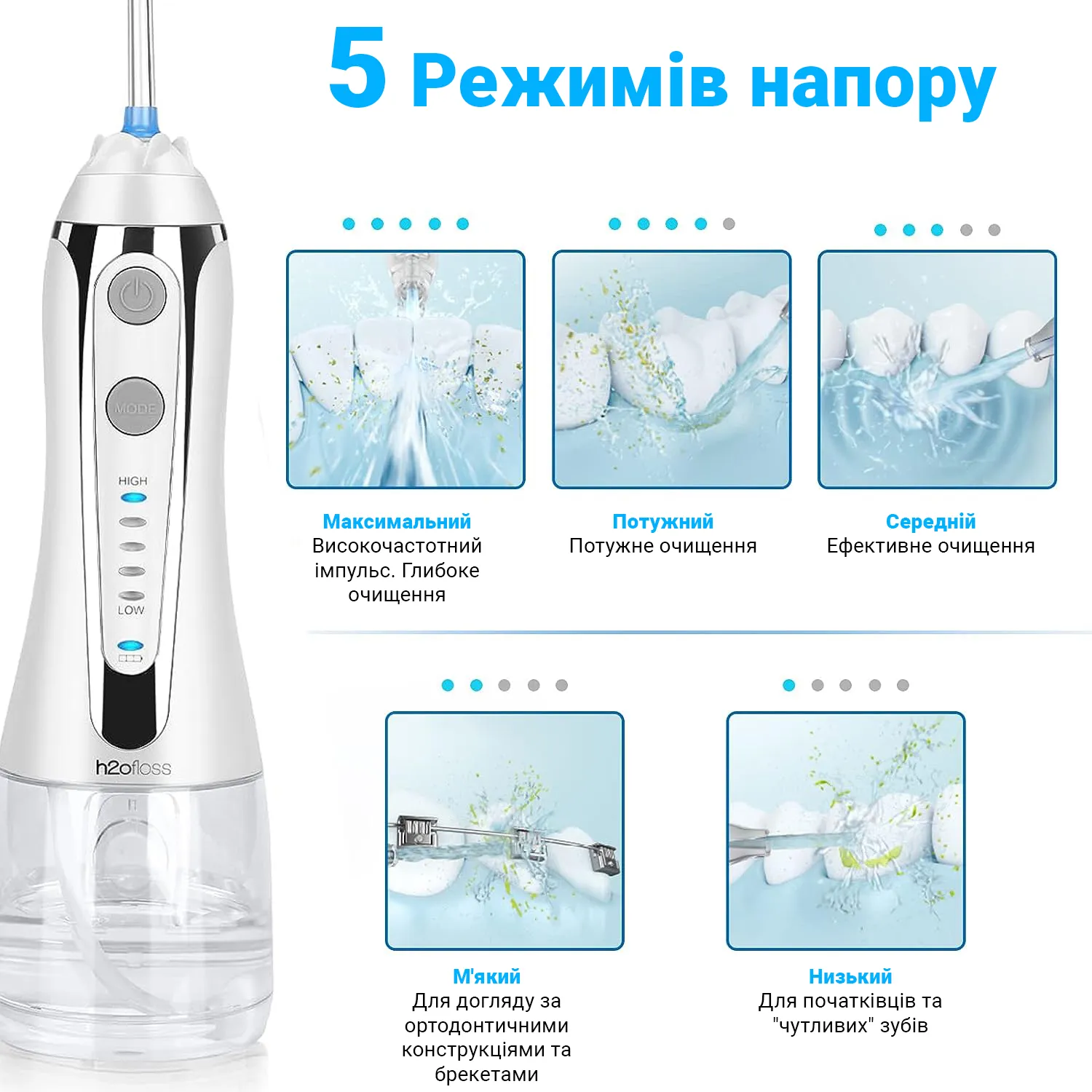 5 Режимів напору

MODE
HIGH
LOW
h2ofloss

Максимальний
Високочастотний імпульс. Глибоке очищення

Потужний
Потужне очищення

Середній
Ефективне очищення

М'який
Для догляду за ортодонтичними конструкціями та брекетами

Низький
Для початківців та "чутливих" зубів