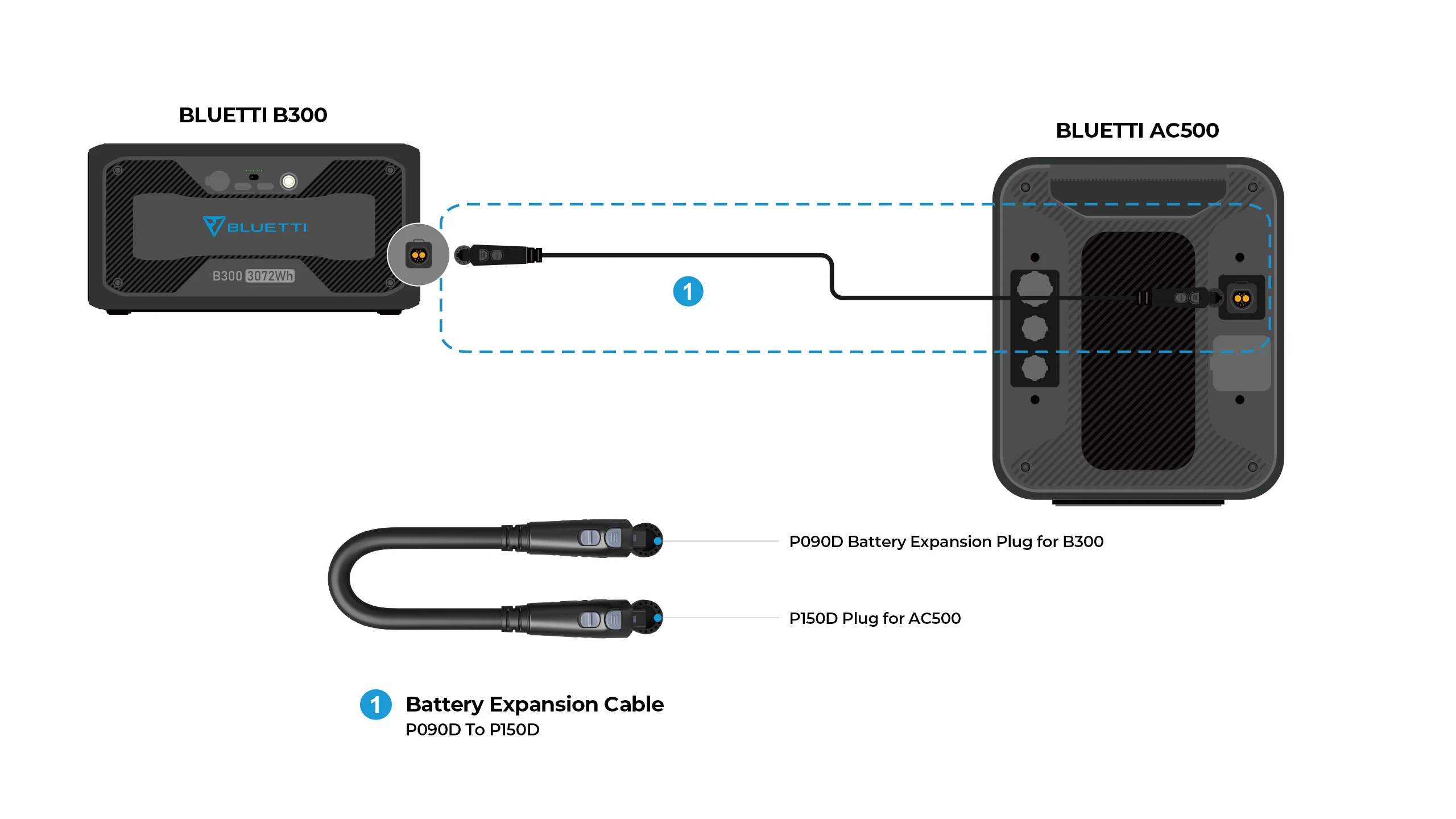 BLUETTI B300

BLUETTI

B300 3072Wh

BLUETTI AC500

1

P090D Battery Expansion Plug for B300

P150D Plug for AC500

1 Battery Expansion Cable
P090D To P150D